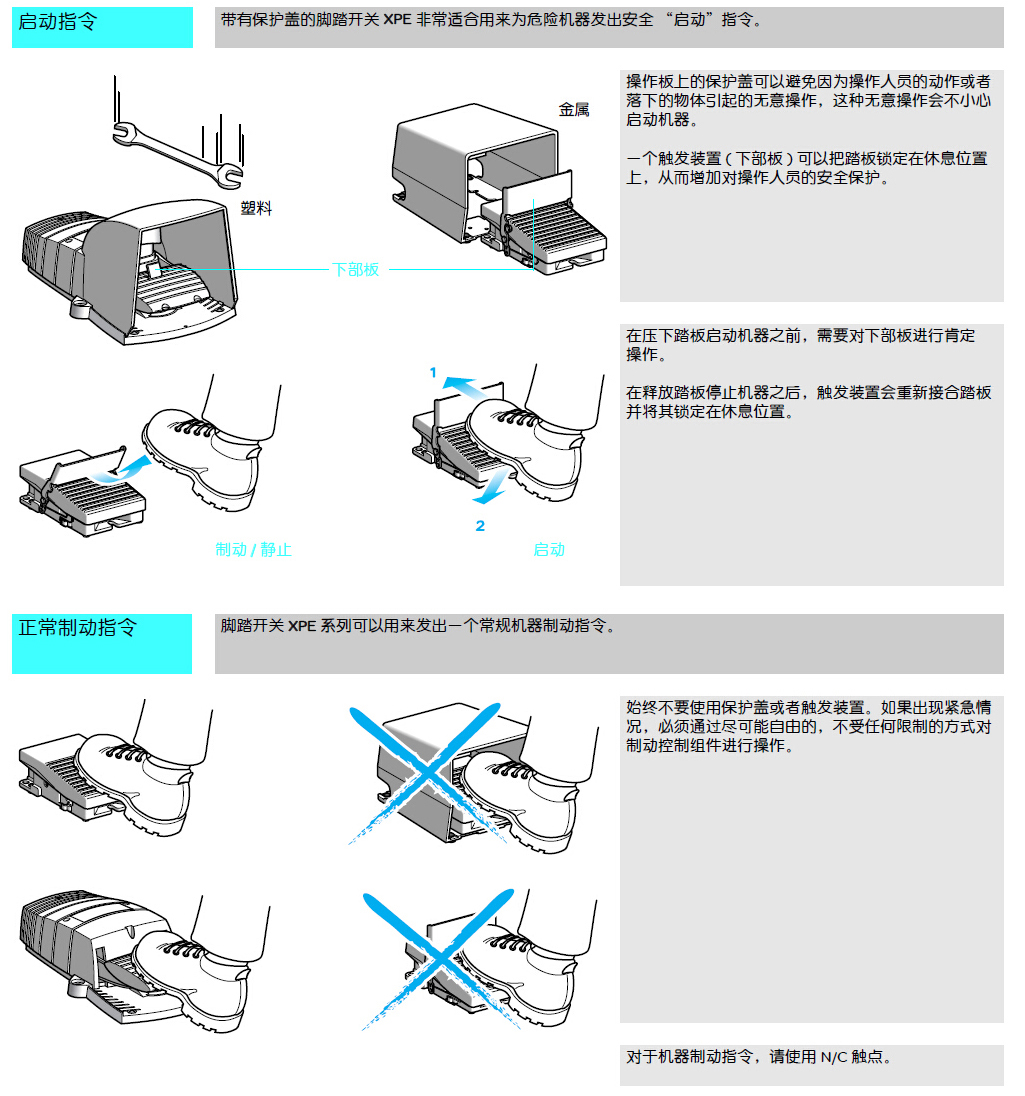 启动指令

带有保护盖的脚踏开关 XPE 非常适合用来为危险机器发出安全 “启动”指令。

金属

塑料

下部板

操作板上的保护盖可以避免因为操作人员的动作或者落下的物体引起的无意操作，这种无意操作会不小心启动机器。

一个触发装置（下部板）可以把踏板锁定在休息位置上，从而增加对操作人员的安全保护。

1

2

制动 / 静止

启动

在压下踏板启动机器之前，需要对下部板进行肯定操作。

在释放踏板停止机器之后，触发装置会重新接合踏板并将其锁定在休息位置。

正常制动指令

脚踏开关 XPE 系列可以用来发出一个常规机器制动指令。

始终不要使用保护盖或者触发装置。如果出现紧急情况，必须通过尽可能自由的，不受任何限制的方式对制动控制组件进行操作。

对于机器制动指令，请使用 N/C 触点。