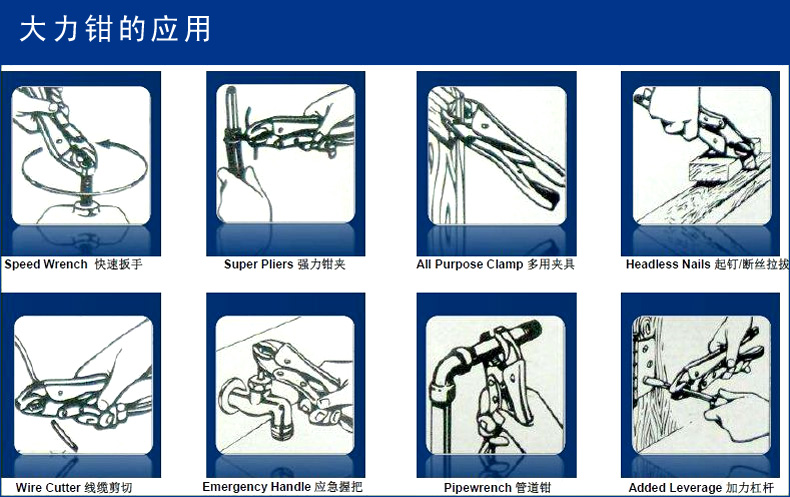 大力钳的应用

Speed Wrench 快速扳手

Super Pliers 强力钳夹

All Purpose Clamp 多用夹具

Headless Nails 起钉/断丝拉拔

Wire Cutter 线缆剪切

Emergency Handle 应急握把

Pipewrench 管道钳

Added Leverage 加力杠杆