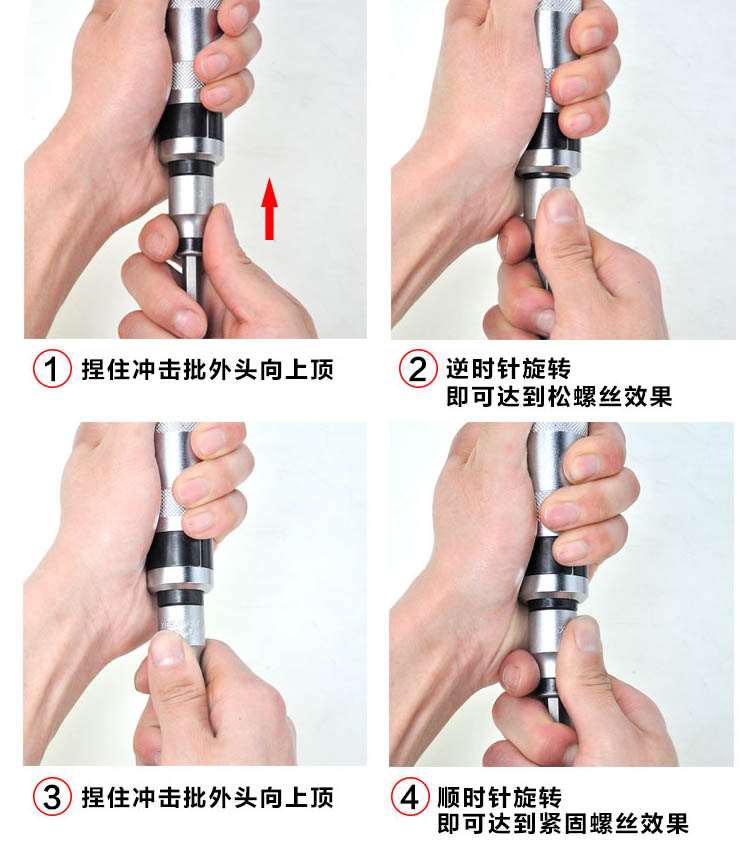 1 捏住冲击批外头向上顶

2 逆时针旋转
即可达到松螺丝效果

3 捏住冲击批外头向上顶

4 顺时针旋转
即可达到紧固螺丝效果